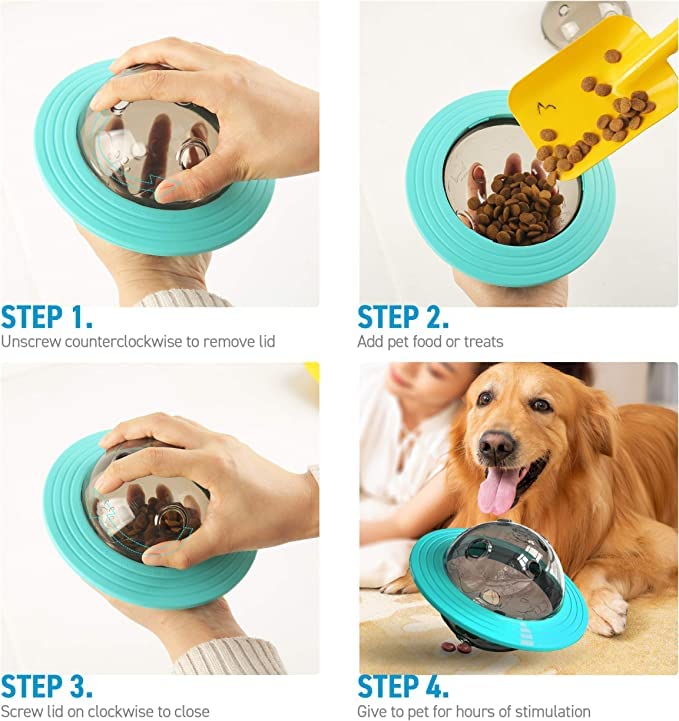 STEP 1.
Unscrew counterclockwise to remove lid

STEP 2.
Add pet food or treats

STEP 3.
Screw lid on clockwise to close

STEP 4.
Give to pet for hours of stimulation